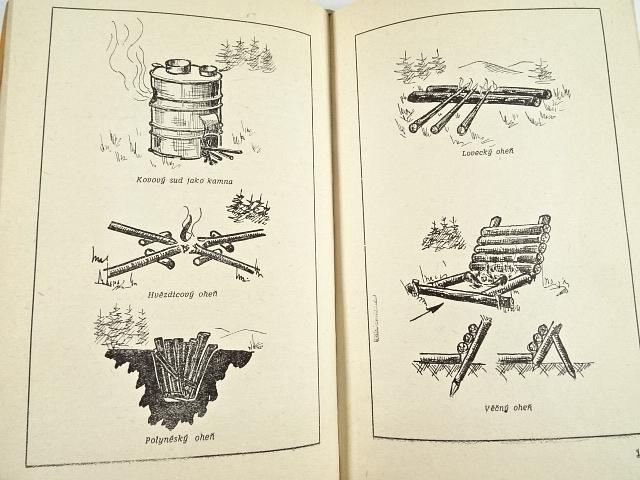 Kovový sud jako kamna

Hvězdicový oheň

Polynéský oheň

Lovecký oheň

Věčný oheň